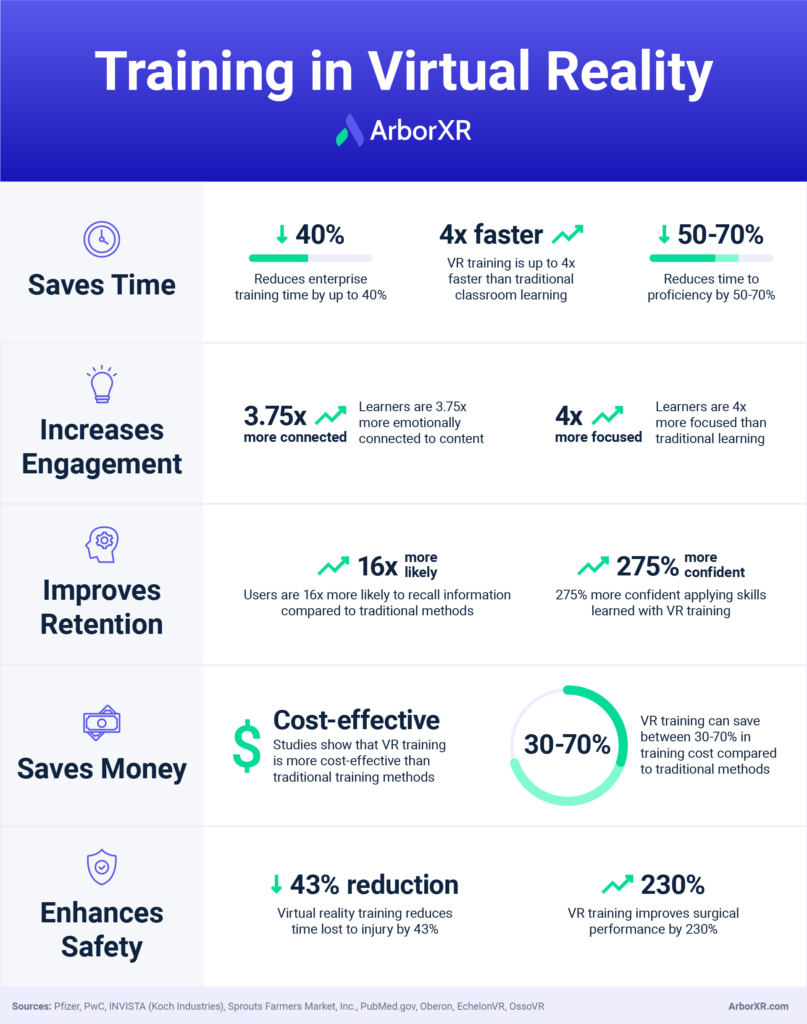 Training in Virtual Reality

ArborXR

Saves Time

40%
Reduces enterprise training time by up to 40%

4x faster
VR training is up to 4x faster than traditional classroom learning

50-70%
Reduces time to proficiency by 50-70%

Increases Engagement

3.75x more connected
Learners are 3.75x more emotionally connected to content

4x more focused
Learners are 4x more focused than traditional learning

Improves Retention

16x more likely
Users are 16x more likely to recall information compared to traditional methods

275% more confident
275% more confident applying skills learned with VR training

Saves Money

$ Cost-effective
Studies show that VR training is more cost-effective than traditional training methods

30-70%
VR training can save between 30-70% in training cost compared to traditional methods

Enhances Safety

43% reduction
Virtual reality training reduces time lost to injury by 43%

230%
VR training improves surgical performance by 230%

Sources: Pfizer, PwC, INVISTA (Koch Industries), Sprouts Farmers Market, Inc., PubMed.gov, Oberon, EchelonVR, OssoVR

ArborXR.com